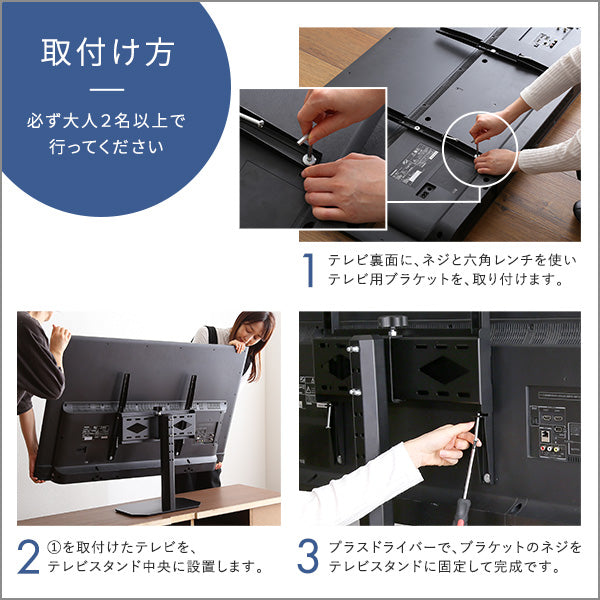 取付け方

必ず大人2名以上で行ってください

1 テレビ裏面に、ネジと六角レンチを使いテレビ用ブラケットを、取り付けます。

2 ①を取付けたテレビを、テレビスタンド中央に設置します。

3 プラスドライバーで、ブラケットのネジをテレビスタンドに固定して完成です。