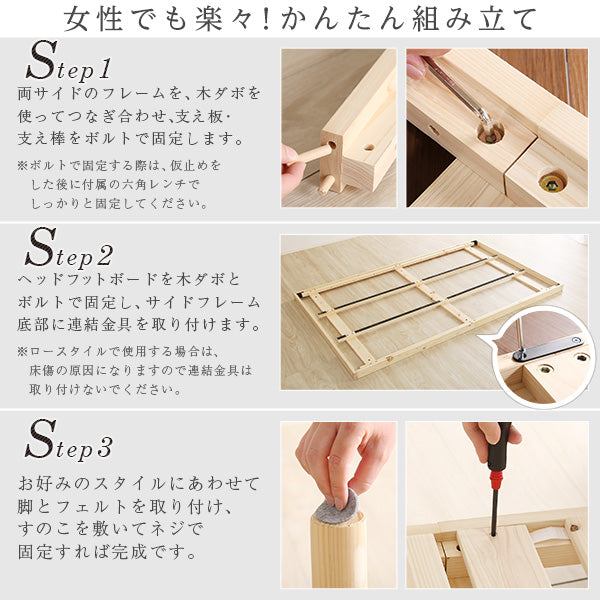 女性でも楽々！かんたん組み立て

Step1

両サイドのフレームを、木ダボを使ってつなぎ合わせ、支え板・支え棒をボルトで固定します。

※ボルトで固定する際は、仮止めをした後に付属の六角レンチでしっかりと固定してください。

Step2

ヘッドフットボードを木ダボとボルトで固定し、サイドフレーム底部に連結金具を取り付けます。

※ロースタイルで使用する場合は、床傷の原因になりますので連結金具は取り付けないでください。

Step3

お好みのスタイルにあわせて脚とフェルトを取り付け、すのこを敷いてネジで固定すれば完成です。