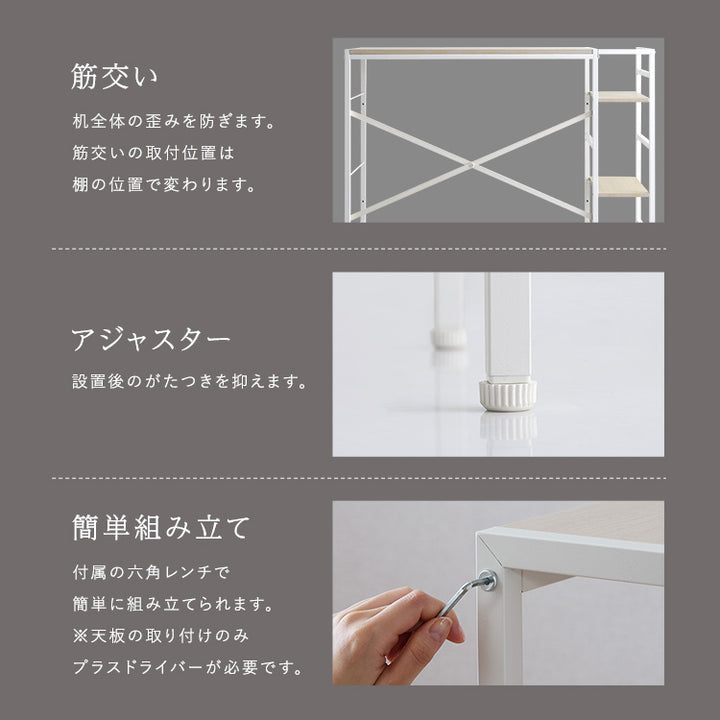 筋交い

机全体の歪みを防ぎます。
筋交いの取付位置は
棚の位置で変わります。

アジャスター

設置後のがたつきを抑えます。

簡単組み立て

付属の六角レンチで
簡単に組み立てられます。
※天板の取り付けのみ
プラスドライバーが必要です。